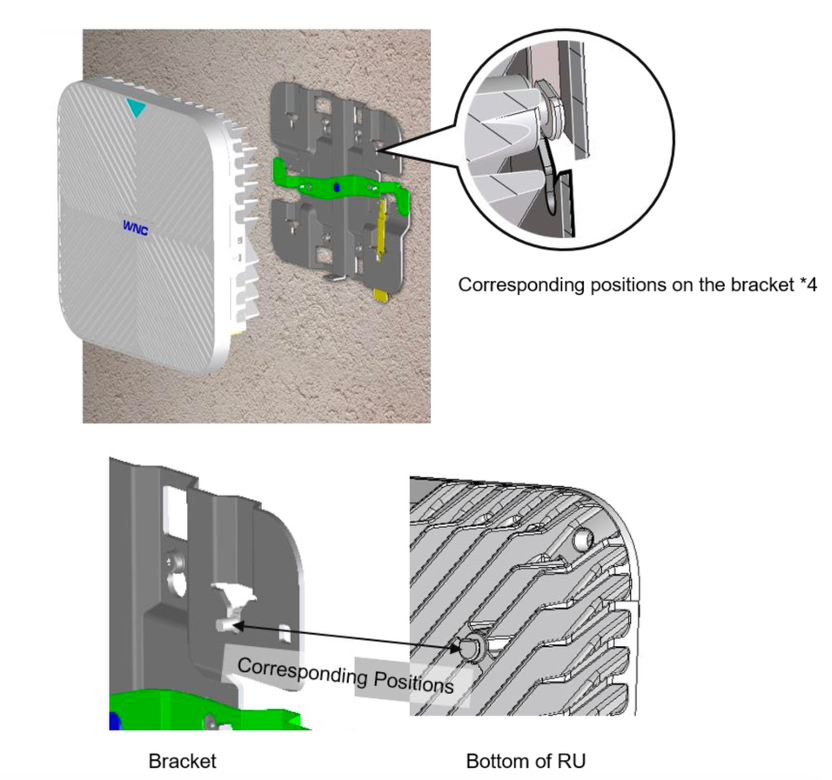 WNC

Corresponding positions on the bracket *4

Corresponding Positions

Bracket

Bottom of RU